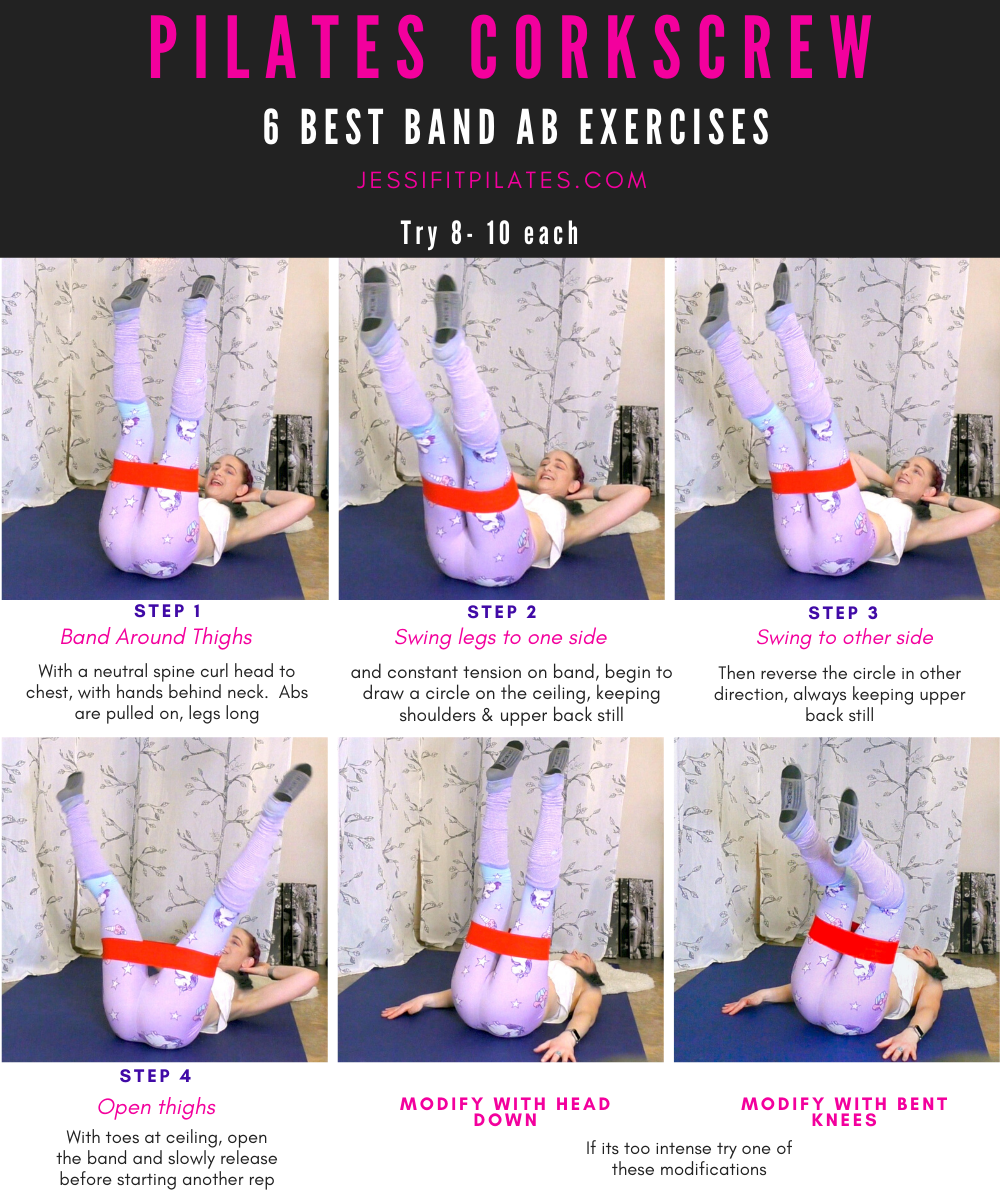 PILATES CORKSCREW

6 BEST BAND AB EXERCISES

JESSIFITPILATES.COM

Try 8- 10 each

STEP 1
Band Around Thighs
With a neutral spine curl head to chest, with hands behind neck. Abs are pulled on, legs long

STEP 2
Swing legs to one side
and constant tension on band, begin to draw a circle on the ceiling, keeping shoulders & upper back still

STEP 3
Swing to other side
Then reverse the circle in other direction, always keeping upper back still

STEP 4
Open thighs
With toes at ceiling, open the band and slowly release before starting another rep

MODIFY WITH HEAD DOWN

MODIFY WITH BENT KNEES

If its too intense try one of these modifications